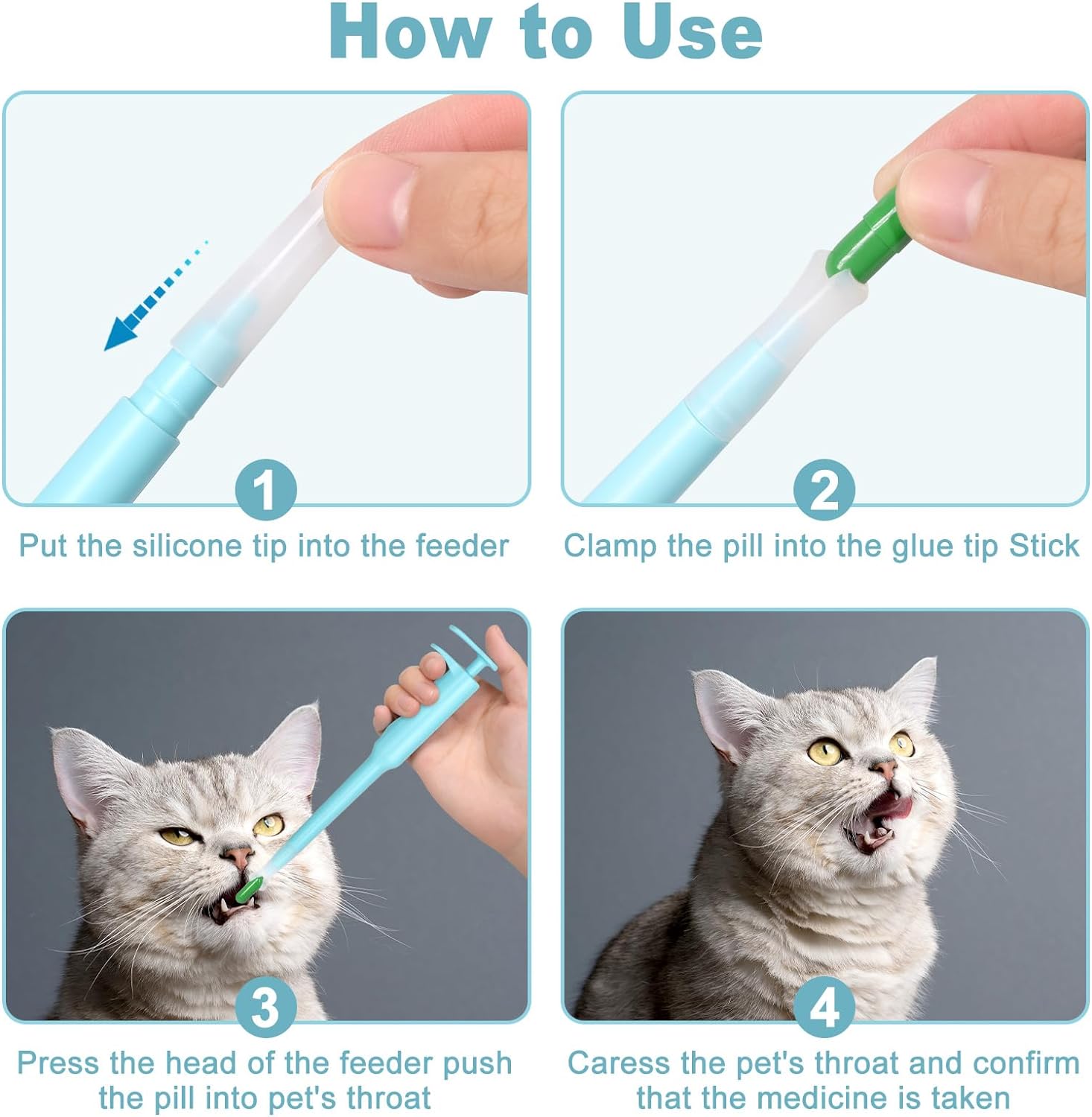 How to Use

1
Put the silicone tip into the feeder

2
Clamp the pill into the glue tip Stick

3
Press the head of the feeder push the pill into pet's throat

4
Caress the pet's throat and confirm that the medicine is taken