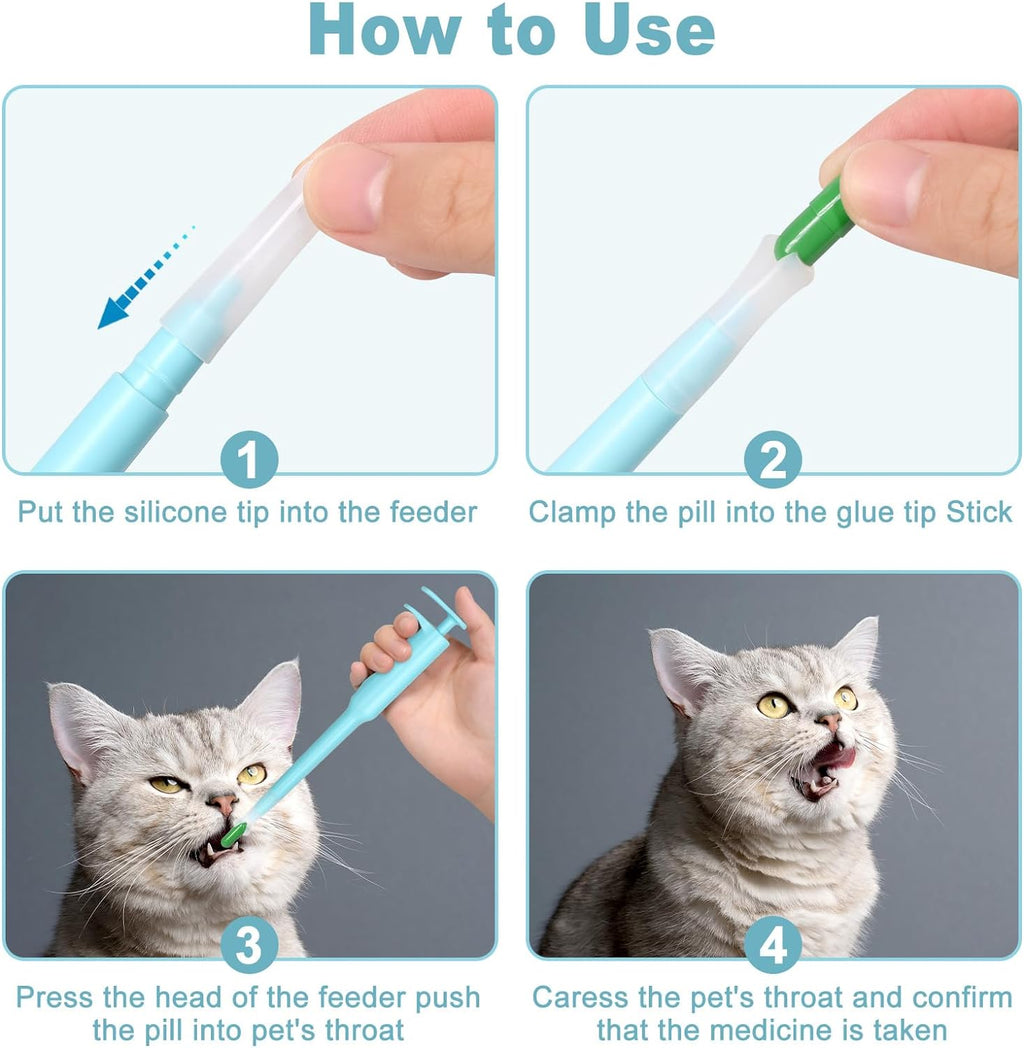 How to Use

1
Put the silicone tip into the feeder

2
Clamp the pill into the glue tip Stick

3
Press the head of the feeder push the pill into pet's throat

4
Caress the pet's throat and confirm that the medicine is taken